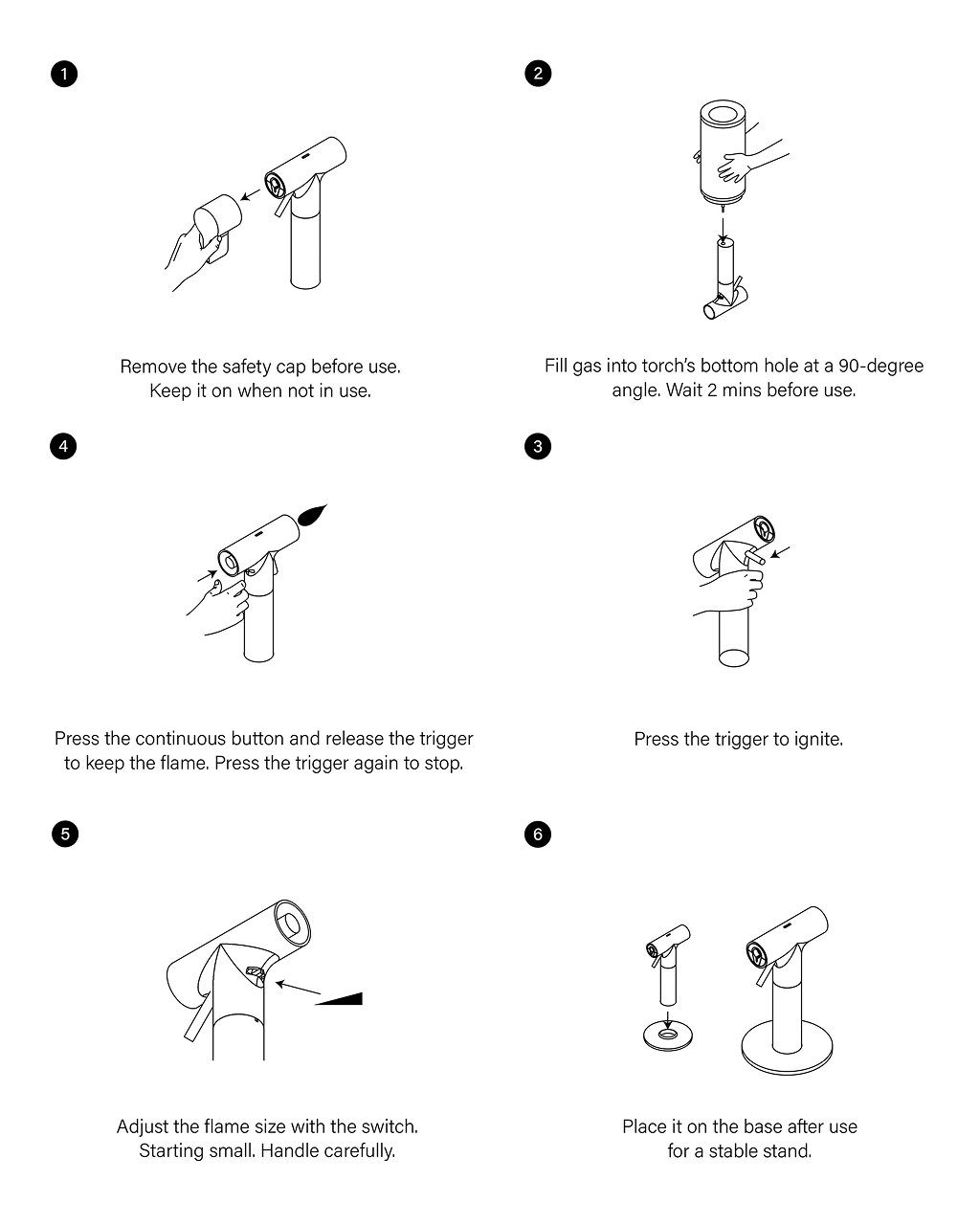 1

Remove the safety cap before use. Keep it on when not in use.

2

Fill gas into torch's bottom hole at a 90-degree angle. Wait 2 mins before use.

4

Press the continuous button and release the trigger to keep the flame. Press the trigger again to stop.

3

Press the trigger to ignite.

5

Adjust the flame size with the switch. Starting small. Handle carefully.

6

Place it on the base after use for a stable stand.