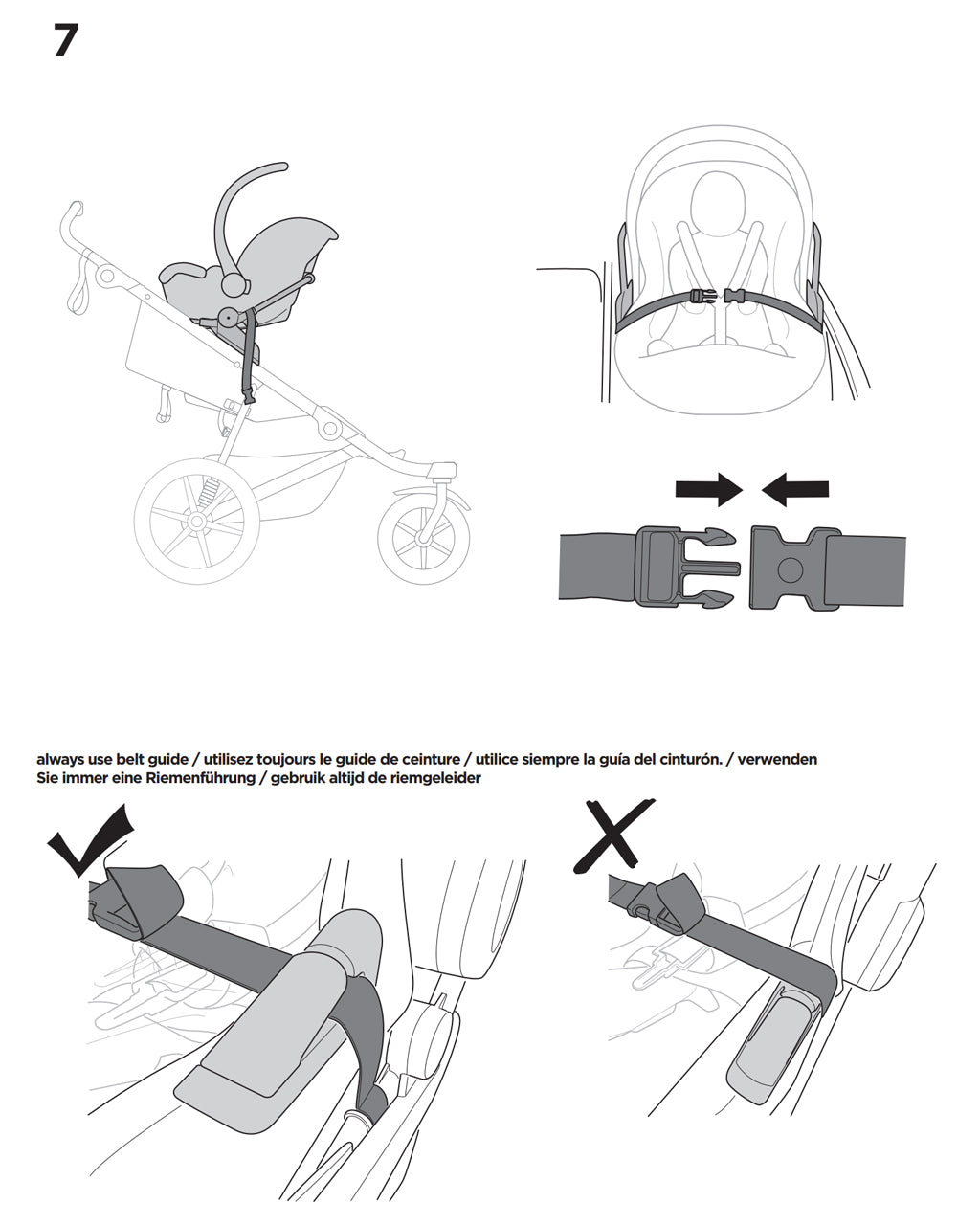 7

always use belt guide / utilisez toujours le guide de ceinture / utilice siempre la guía del cinturón. / verwenden Sie immer eine Riemenführung / gebruik altijd de riemgeleider