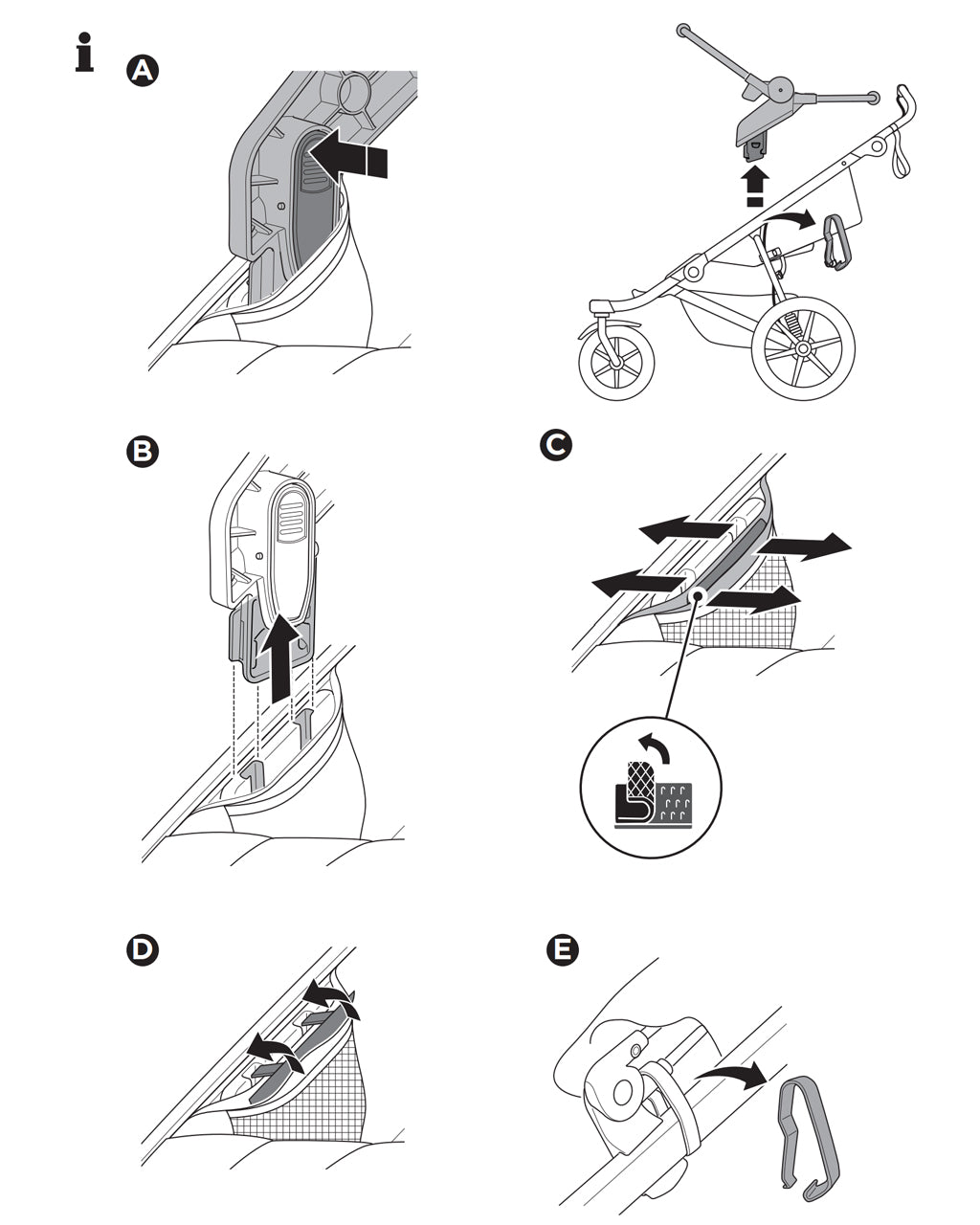 i
A

B

C

D

E