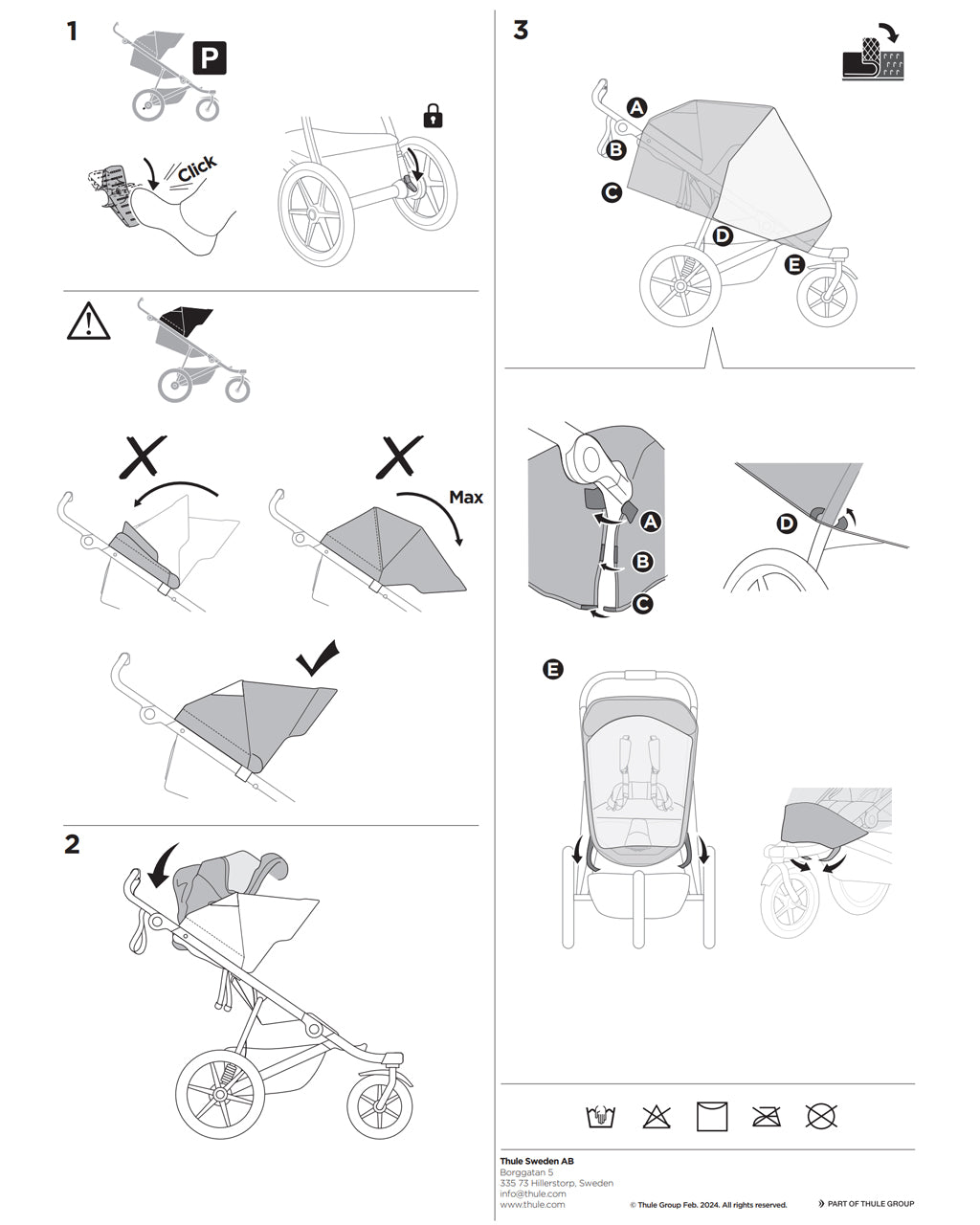 1

P

Click

Max

2

3

A
B
C
D
E

A
B
C

D

E

Thule Sweden AB
Borggatan 5
335 73 Hillerstorp, Sweden
info@thule.com
www.thule.com

© Thule Group Feb. 2024. All rights reserved.

PART OF THULE GROUP