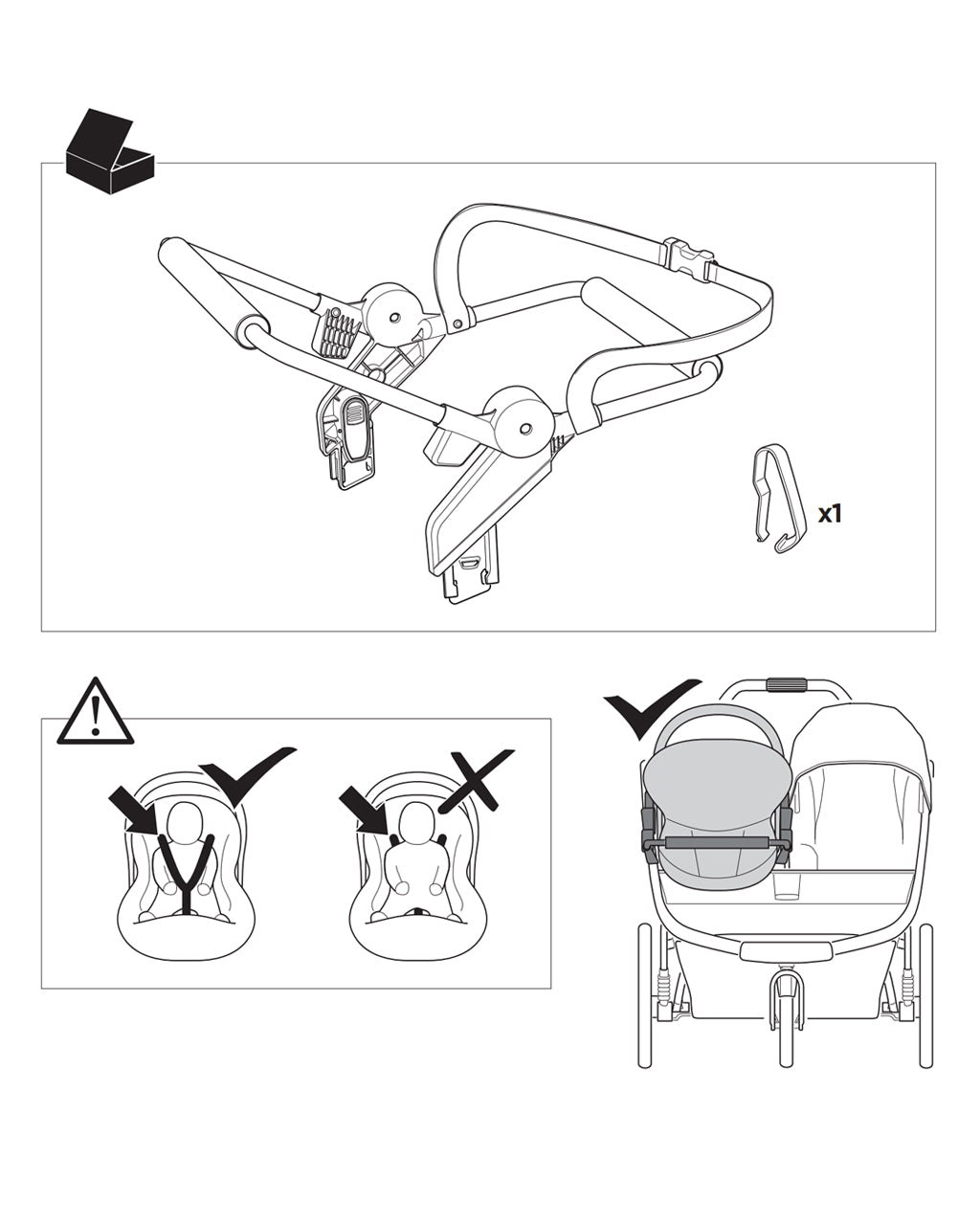 x1