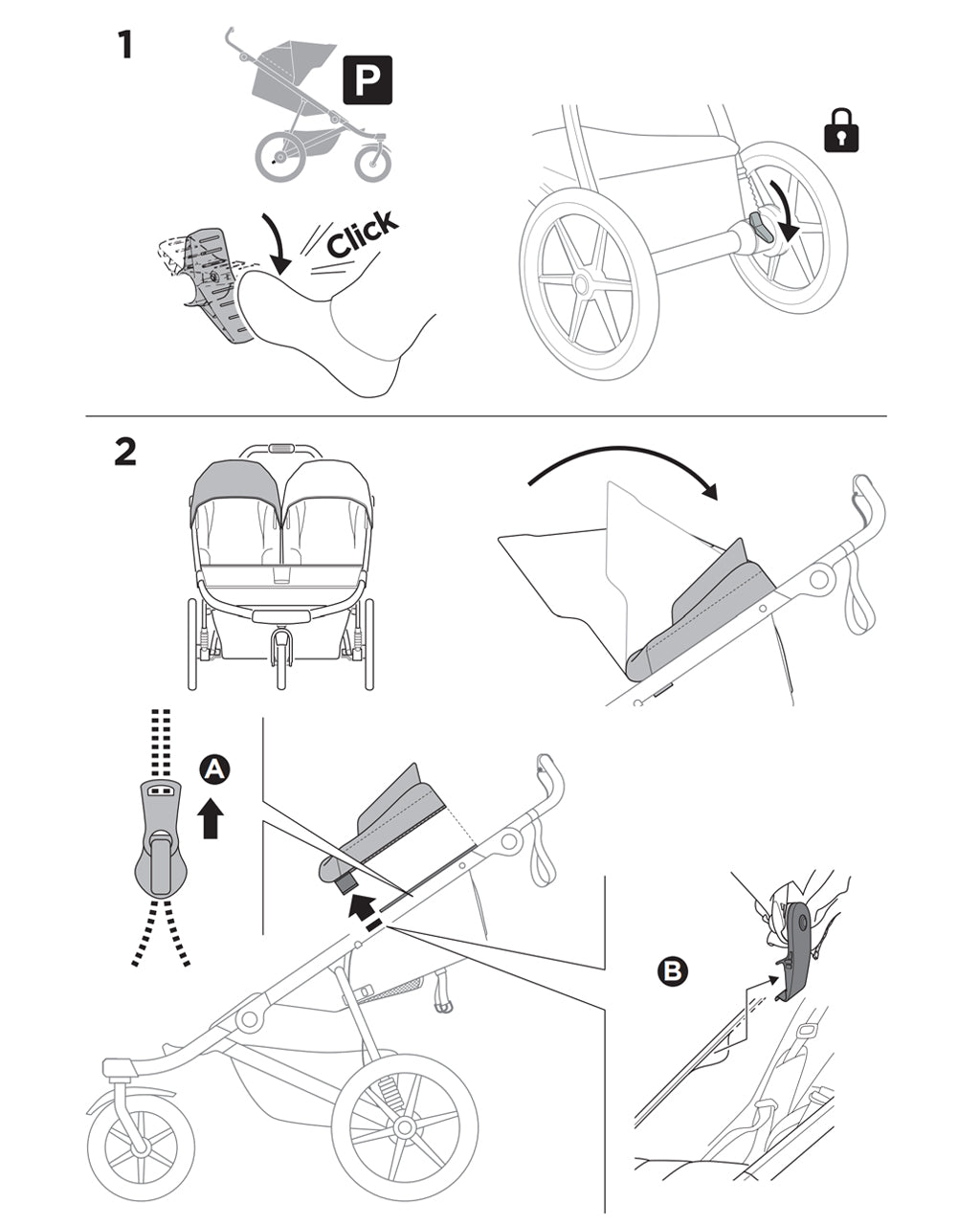 1

P

Click

2

A

B