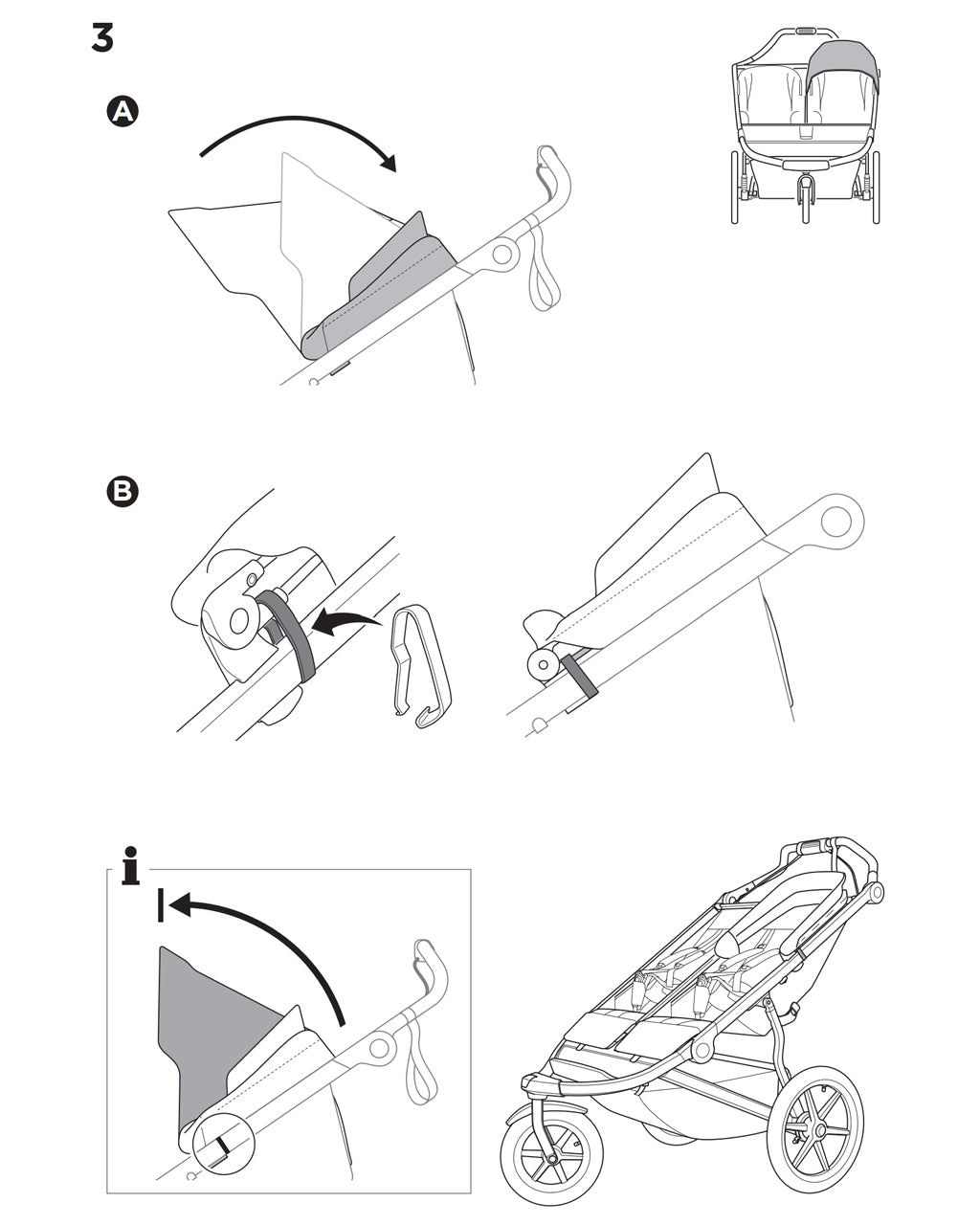 3

A

B

i