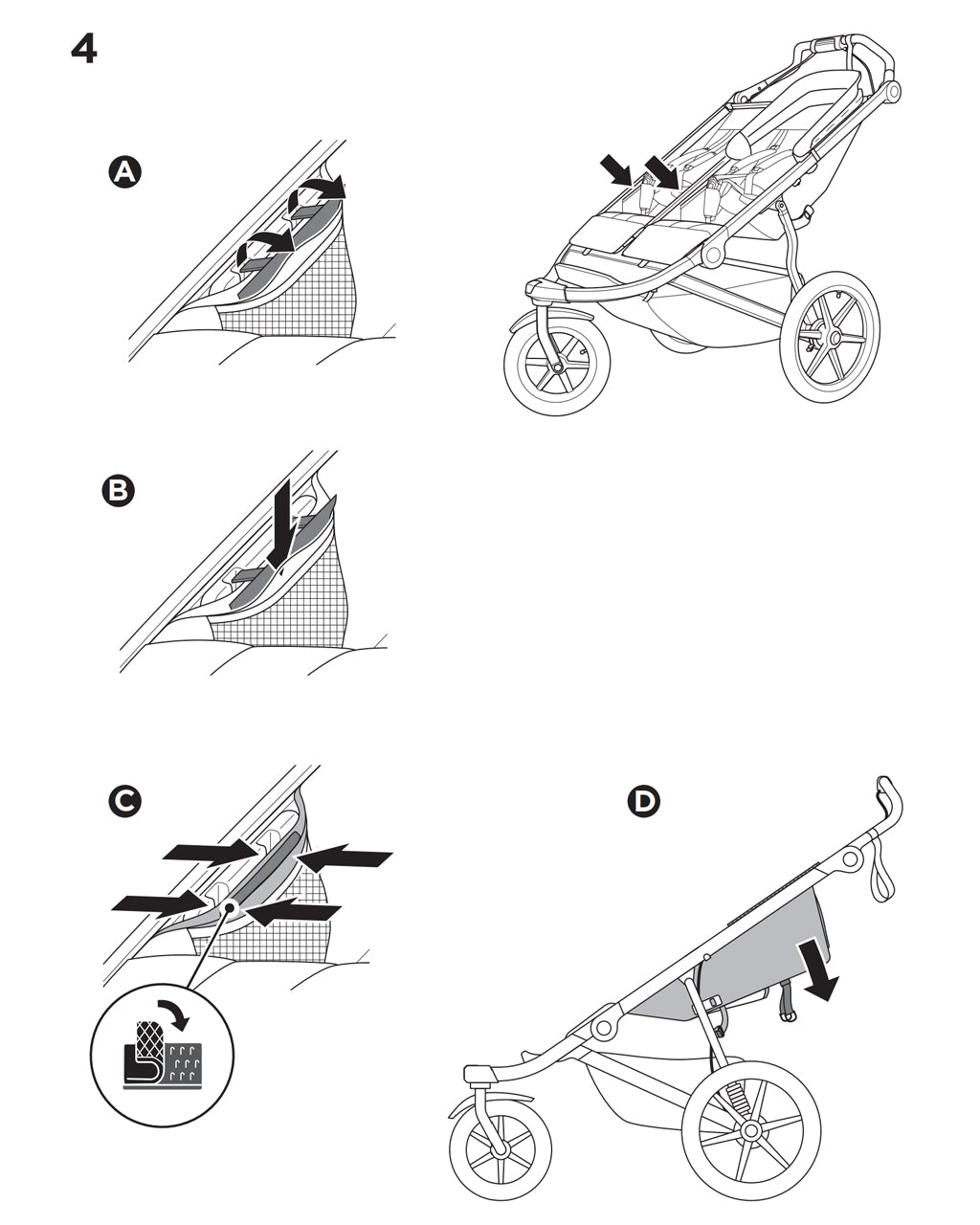 4

A

B

C

D