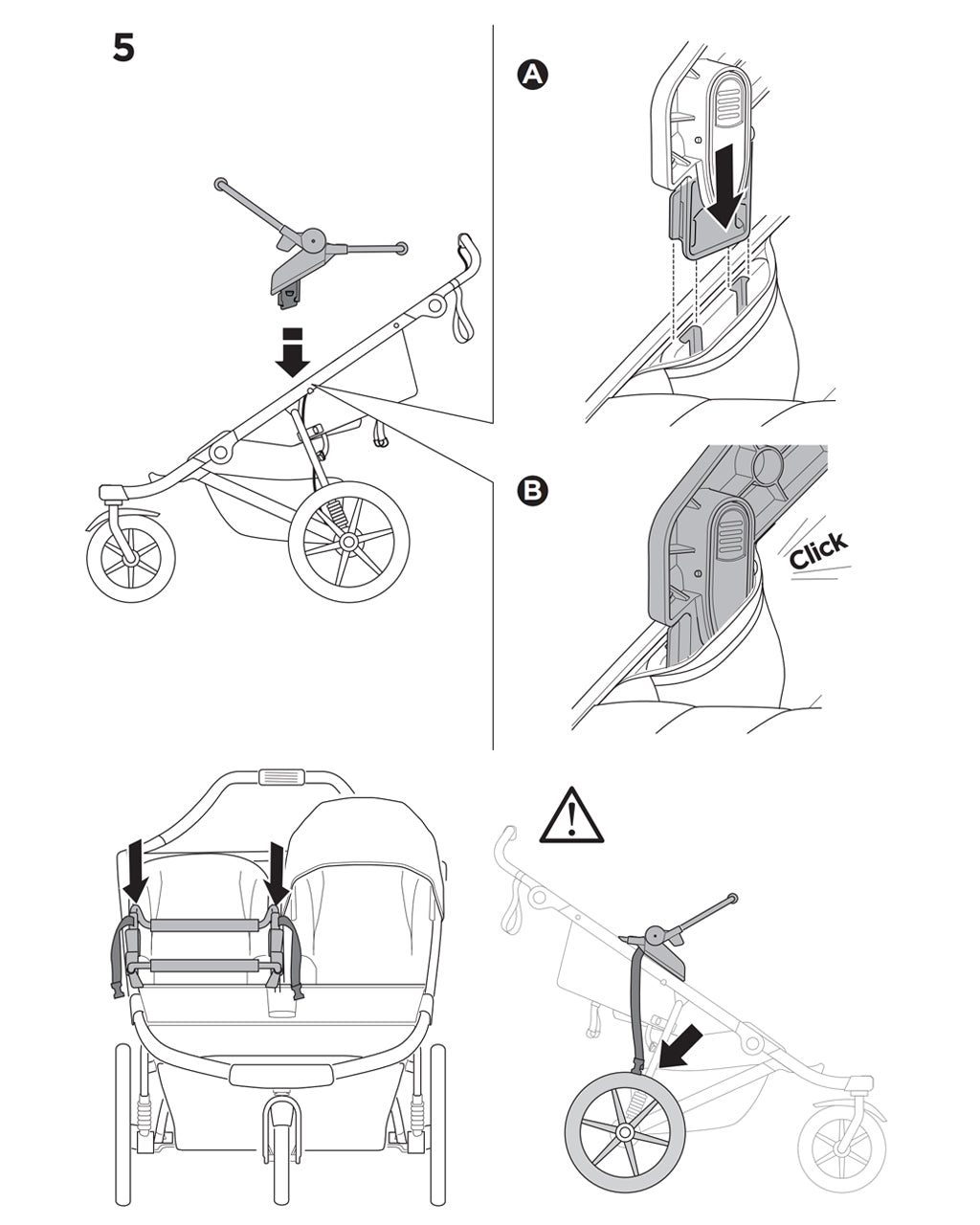 5

A

B

Click