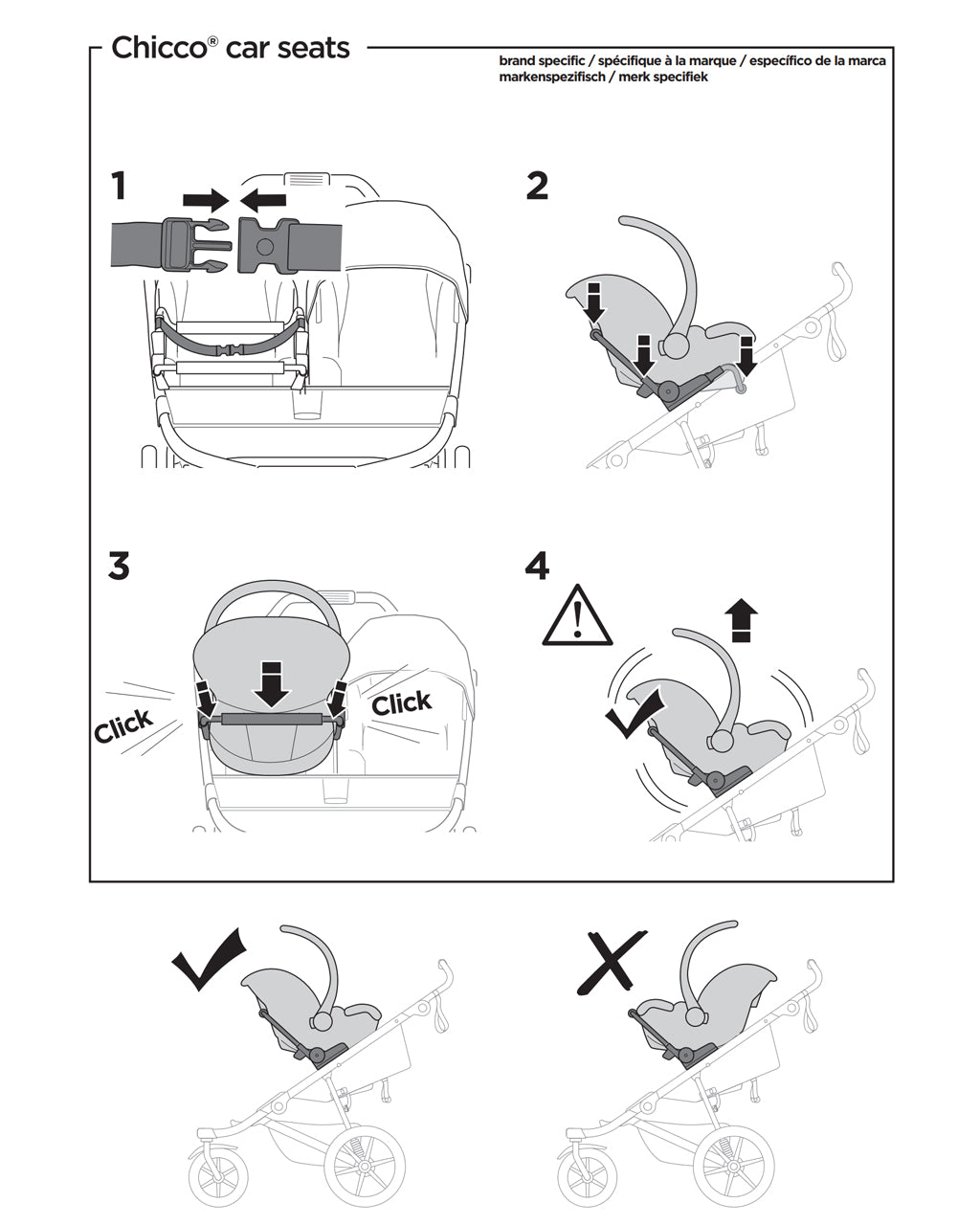 Chicco® car seats

brand specific / spécifique à la marque / específico de la marca markenspezifisch / merk specifiek

1

2

3

Click

Click

4